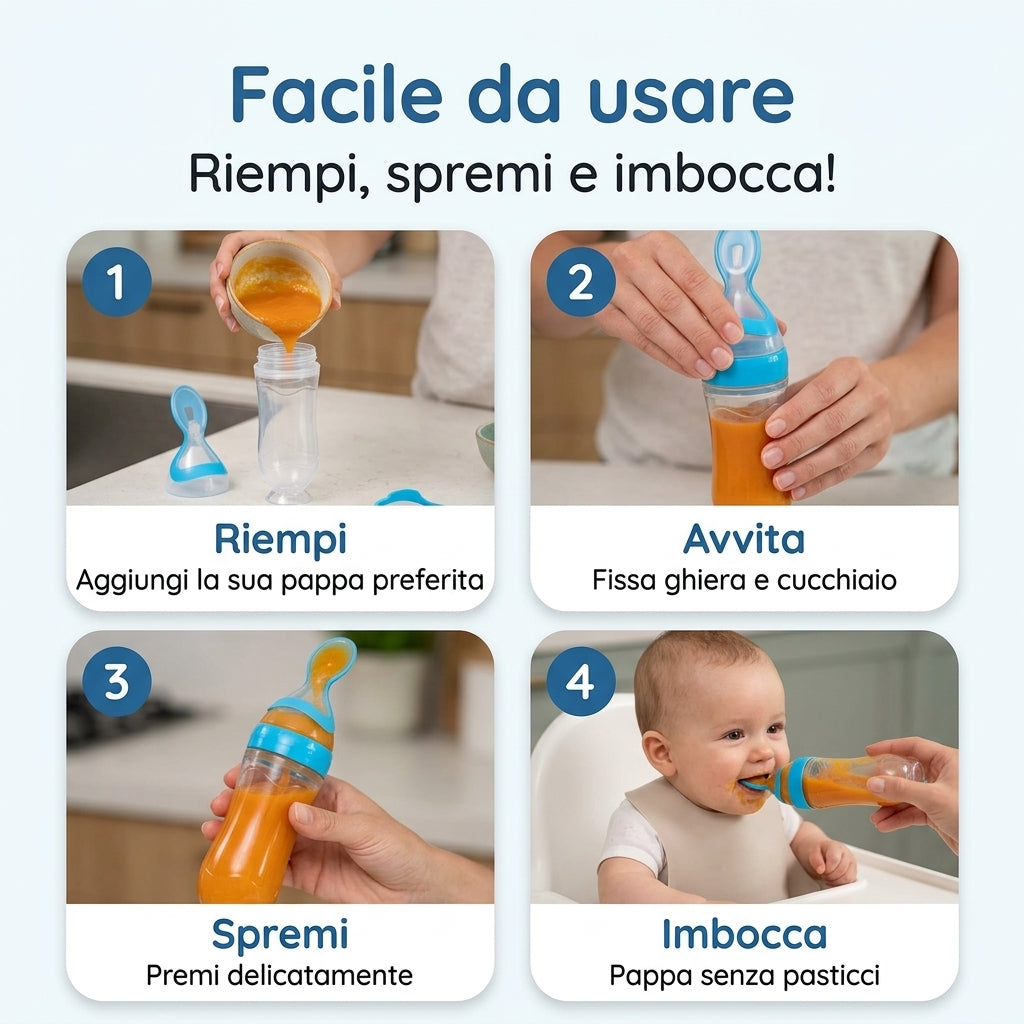 Facile da usare

Riempi, spremi e imbocca!

1

Riempi

Aggiungi la sua pappa preferita

2

Avvita

Fissa ghiera e cucchiaio

3

Spremi

Premi delicatamente

4

Imbocca

Pappa senza pasticci